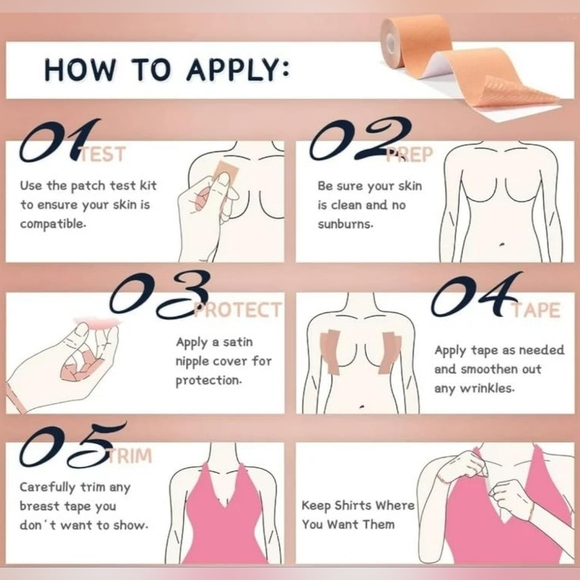 HOW TO APPLY:

01 TEST

Use the patch test kit to ensure your skin is compatible.

02 PREP

Be sure your skin is clean and no sunburns.

03 PROTECT

Apply a satin nipple cover for protection.

04 TAPE

Apply tape as needed and smoothen out any wrinkles.

05 TRIM

Carefully trim any breast tape you don't want to show.

Keep Shirts Where You Want Them